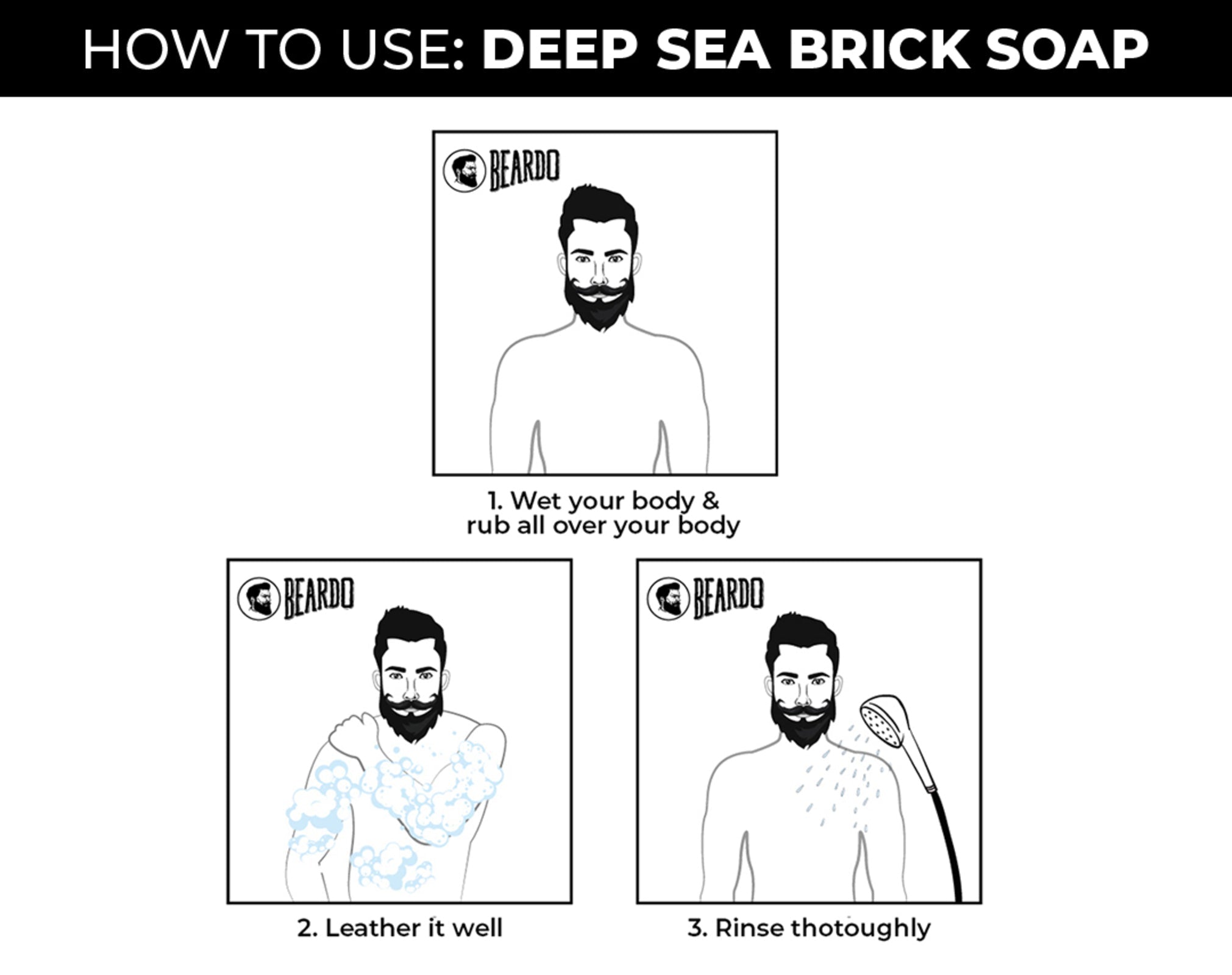 HOW TO USE: DEEP SEA BRICK SOAP

BEARDO

1. Wet your body & rub all over your body

BEARDO

2. Leather it well

BEARDO

3. Rinse thotoughly