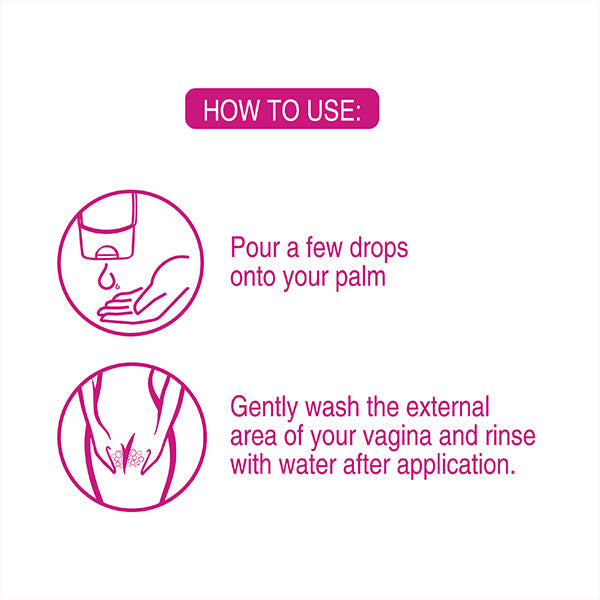 HOW TO USE:

Pour a few drops onto your palm

Gently wash the external area of your vagina and rinse with water after application.