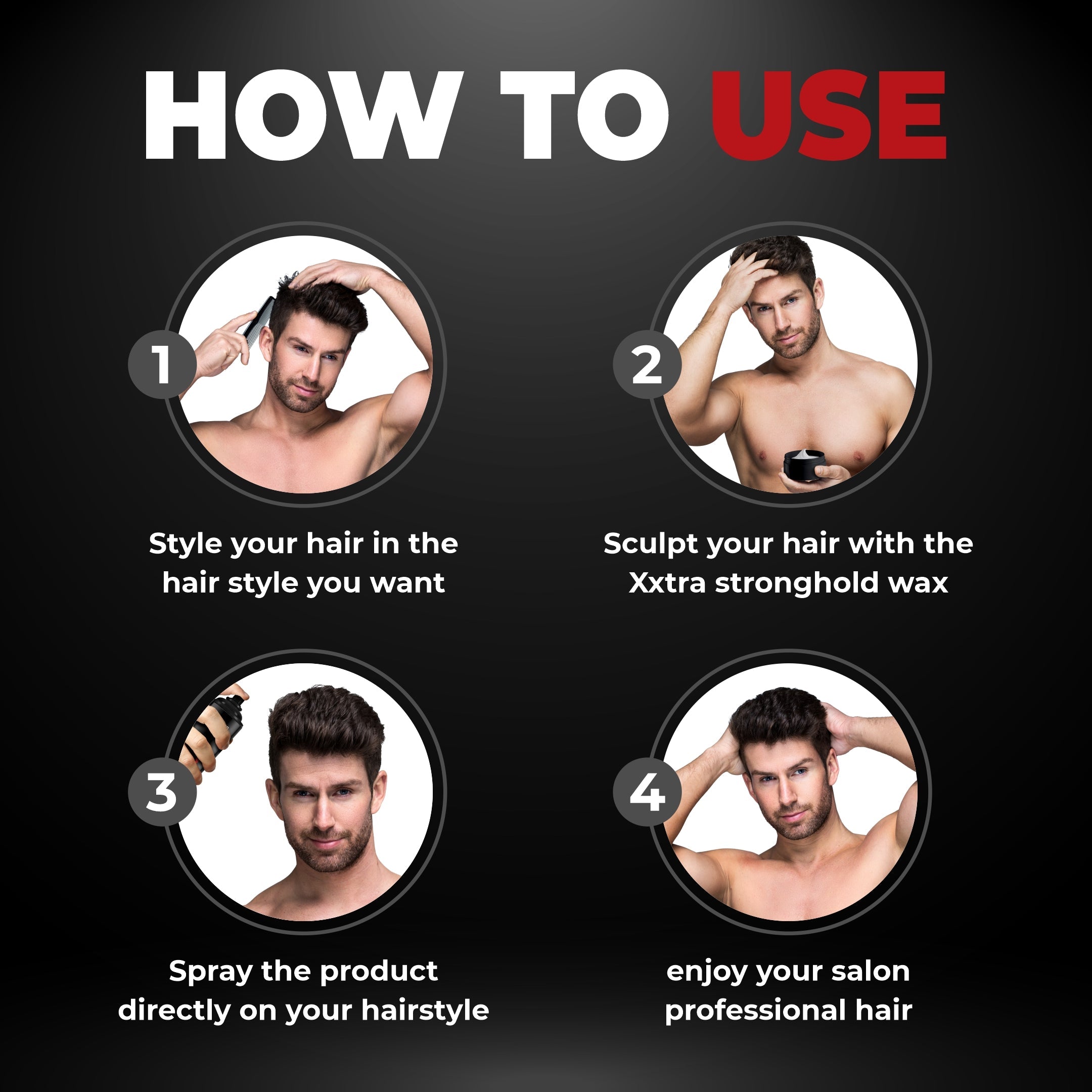 HOW TO USE

1

Style your hair in the hair style you want

2

Sculpt your hair with the Xxtra stronghold wax

3

Spray the product directly on your hairstyle

4

enjoy your salon professional hair